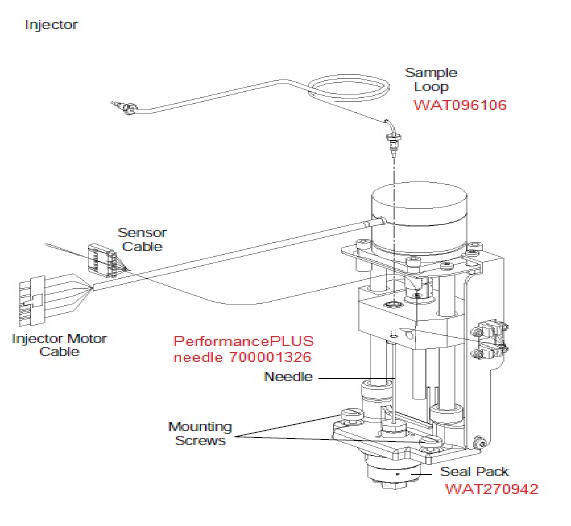 Injector

Sample Loop
WAT096106

Sensor Cable

Injector Motor Cable

PerformancePLUS needle 700001326

Needle

Mounting Screws

Seal Pack
WAT270942