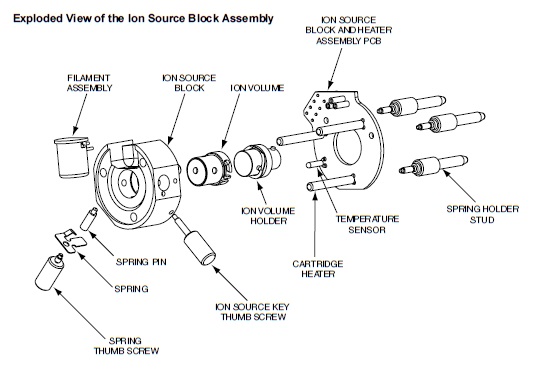 Exploded View of the Ion Source Block Assembly

ION SOURCE BLOCK AND HEATER ASSEMBLY PCB

FILAMENT ASSEMBLY

ION SOURCE BLOCK

ION VOLUME

ION VOLUME HOLDER

TEMPERATURE SENSOR

SPRING HOLDER STUD

CARTRIDGE HEATER

SPRING PIN

SPRING

ION SOURCE KEY THUMB SCREW

SPRING THUMB SCREW